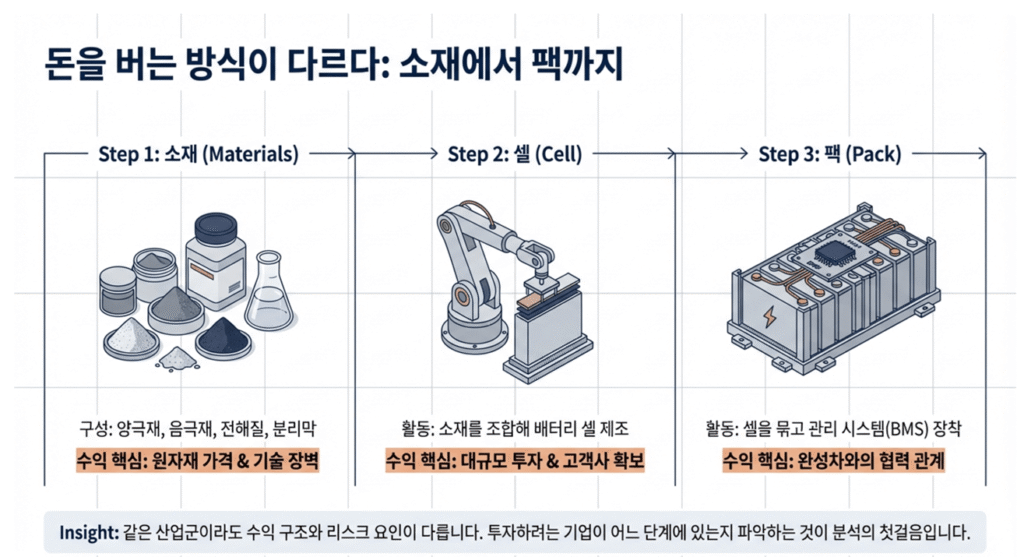 돈을 버는 방식이 다르다: 소재에서 팩까지

Step 1: 소재 (Materials)

구성: 양극재, 음극재, 전해질, 분리막

수익 핵심: 원자재 가격 & 기술 장벽

Step 2: 셀 (Cell)

활동: 소재를 조합해 배터리 셀 제조

수익 핵심: 대규모 투자 & 고객사 확보

Step 3: 팩 (Pack)

활동: 셀을 묶고 관리 시스템(BMS) 장착

수익 핵심: 완성차와의 협력 관계

Insight: 같은 산업군이라도 수익 구조와 리스크 요인이 다릅니다. 투자하려는 기업이 어느 단계에 있는지 파악하는 것이 분석의 첫걸음입니다.